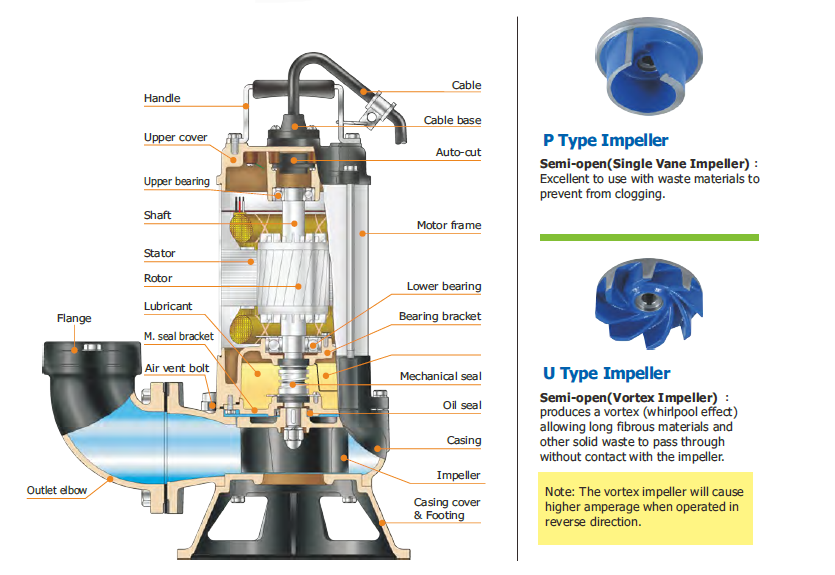 Handle
Upper cover
Upper bearing
Shaft
Stator
Rotor
Lubricant
M. seal bracket
Air vent bolt
Flange
Outlet elbow

Cable
Cable base
Auto-cut
Motor frame
Lower bearing
Bearing bracket
Mechanical seal
Oil seal
Casing
Impeller
Casing cover & Footing

P Type Impeller

Semi-open(Single Vane Impeller) : Excellent to use with waste materials to prevent from clogging.

U Type Impeller

Semi-open(Vortex Impeller) : produces a vortex (whirlpool effect) allowing long fibrous materials and other solid waste to pass through without contact with the impeller.

Note: The vortex impeller will cause higher amperage when operated in reverse direction.